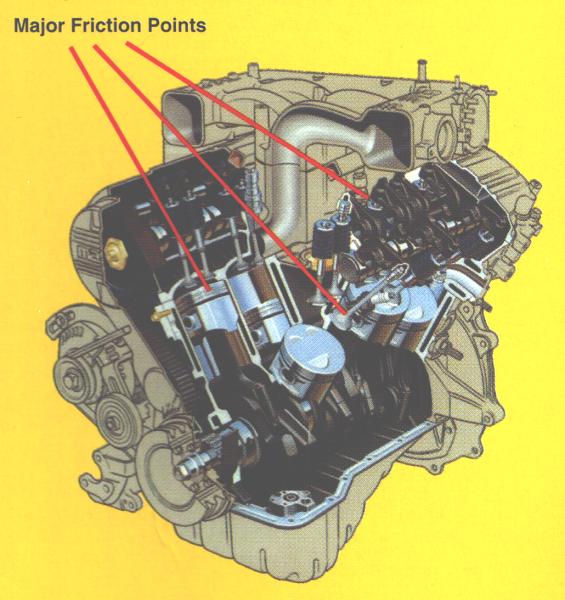 Major Friction Points